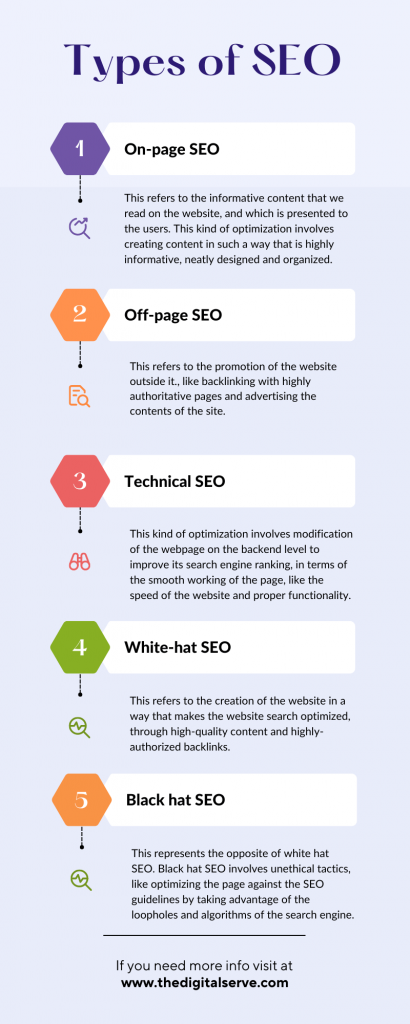 Types of SEO

1

On-page SEO

This refers to the informative content that we read on the website, and which is presented to the users. This kind of optimization involves creating content in such a way that is highly informative, neatly designed and organized.

2

Off-page SEO

This refers to the promotion of the website outside it., like backlinking with highly authoritative pages and advertising the contents of the site.

3

Technical SEO

This kind of optimization involves modification of the webpage on the backend level to improve its search engine ranking, in terms of the smooth working of the page, like the speed of the website and proper functionality.

4

White-hat SEO

This refers to the creation of the website in a way that makes the website search optimized, through high-quality content and highly-authorized backlinks.

5

Black hat SEO

This represents the opposite of white hat SEO. Black hat SEO involves unethical tactics, like optimizing the page against the SEO guidelines by taking advantage of the loopholes and algorithms of the search engine.

If you need more info visit at
www.thedigitalserve.com